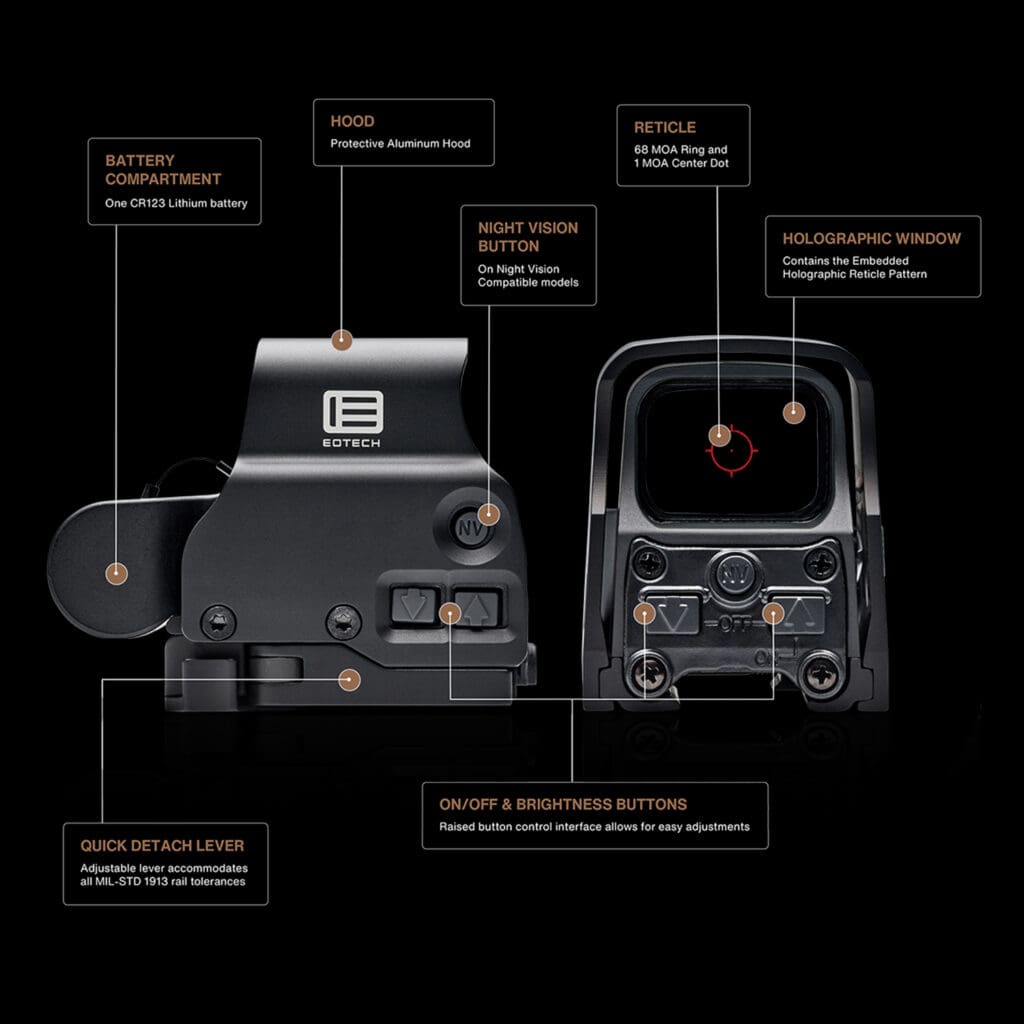 BATTERY COMPARTMENT
One CR123 Lithium battery

HOOD
Protective Aluminum Hood

NIGHT VISION BUTTON
On Night Vision Compatible models

RETICLE
68 MOA Ring and 1 MOA Center Dot

HOLOGRAPHIC WINDOW
Contains the Embedded Holographic Reticle Pattern

EOTECH

NV

NV

OFF

QUICK DETACH LEVER
Adjustable lever accommodates all MIL-STD 1913 rail tolerances

ON/OFF & BRIGHTNESS BUTTONS
Raised button control interface allows for easy adjustments